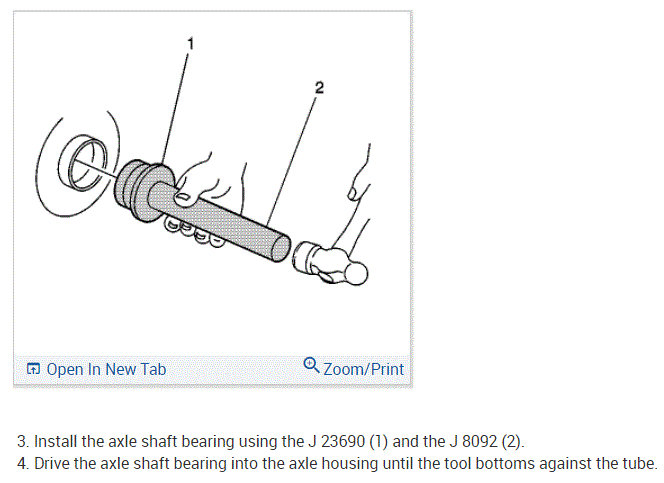 1

2

Open In New Tab

Zoom/Print

3. Install the axle shaft bearing using the J 23690 (1) and the J 8092 (2).
4. Drive the axle shaft bearing into the axle housing until the tool bottoms against the tube.