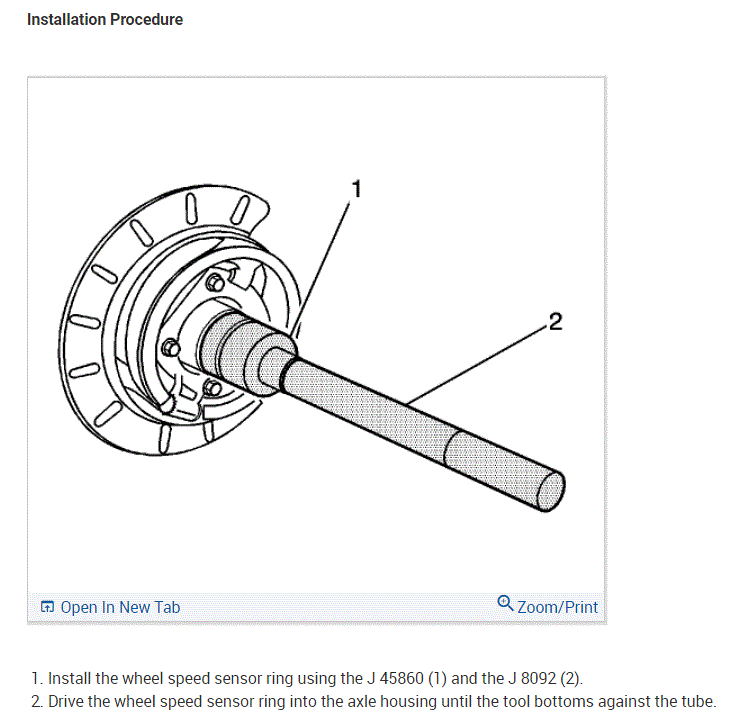 Installation Procedure

1

2

Open In New Tab

Zoom/Print

1. Install the wheel speed sensor ring using the J 45860 (1) and the J 8092 (2).
2. Drive the wheel speed sensor ring into the axle housing until the tool bottoms against the tube.