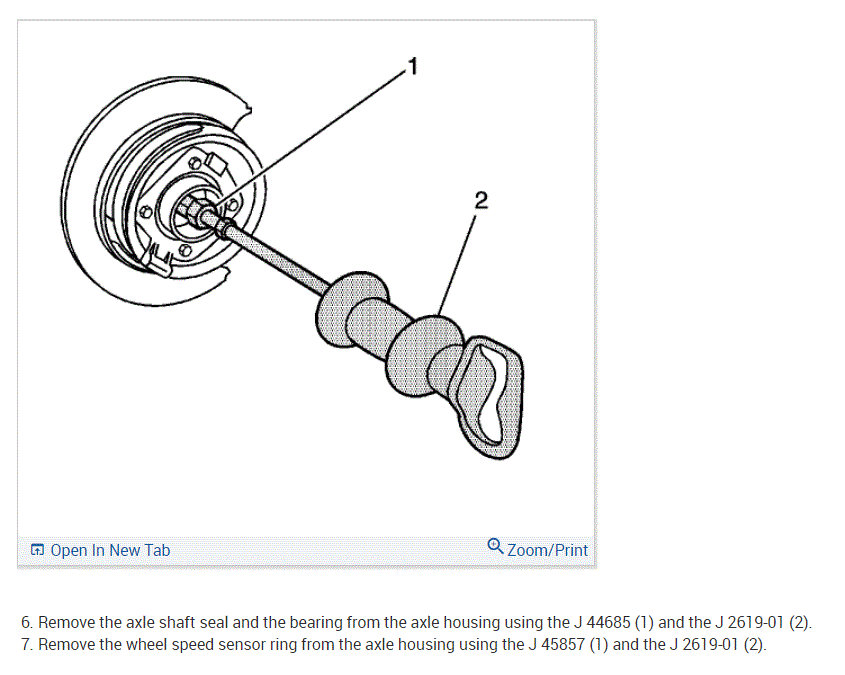 1

2

Open In New Tab

Zoom/Print

6. Remove the axle shaft seal and the bearing from the axle housing using the J 44685 (1) and the J 2619-01 (2).
7. Remove the wheel speed sensor ring from the axle housing using the J 45857 (1) and the J 2619-01 (2).