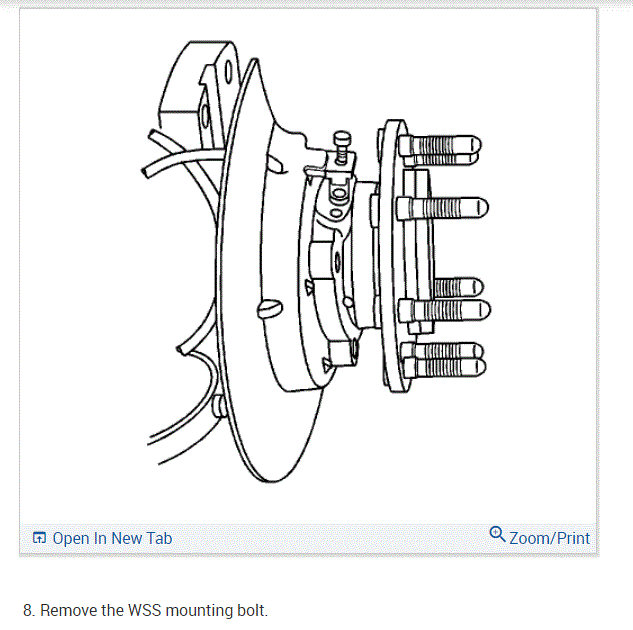 Open In New Tab

Zoom/Print

8. Remove the WSS mounting bolt.