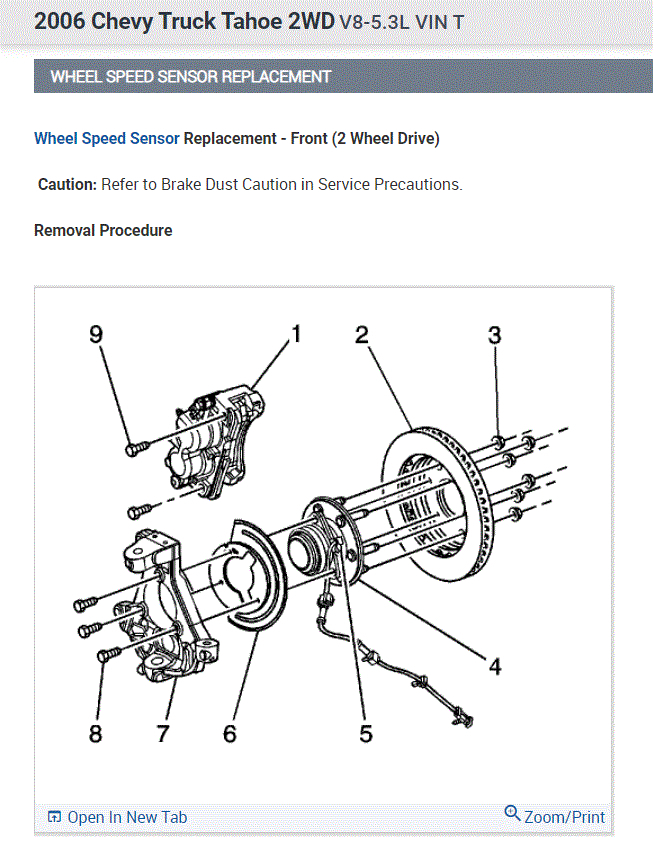 2006 Chevy Truck Tahoe 2WD V8-5.3L VIN T

WHEEL SPEED SENSOR REPLACEMENT

Wheel Speed Sensor Replacement - Front (2 Wheel Drive)

Caution: Refer to Brake Dust Caution in Service Precautions.

Removal Procedure

9
1
2
3
4
5
6
7
8

Open In New Tab
Zoom/Print