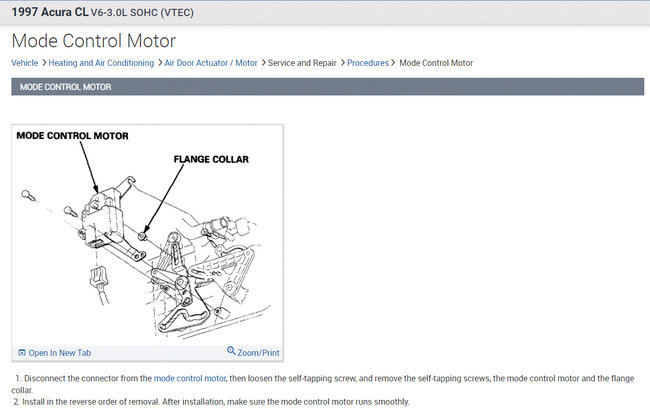 1997 Acura CL V6-3.0L SOHC (VTEC)

Mode Control Motor

Vehicle > Heating and Air Conditioning > Air Door Actuator / Motor > Service and Repair > Procedures > Mode Control Motor

MODE CONTROL MOTOR

MODE CONTROL MOTOR

FLANGE COLLAR

Open In New Tab

Zoom/Print

1. Disconnect the connector from the mode control motor, then loosen the self-tapping screw, and remove the self-tapping screws, the mode control motor and the flange collar.
2. Install in the reverse order of removal. After installation, make sure the mode control motor runs smoothly.