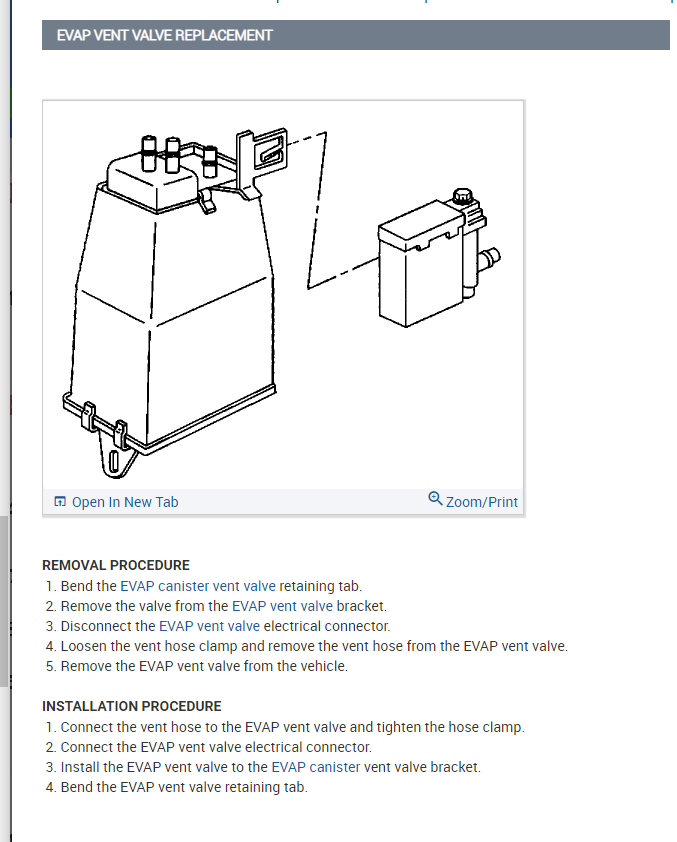 EVAP VENT VALVE REPLACEMENT

Open In New Tab

Zoom/Print

REMOVAL PROCEDURE
1. Bend the EVAP canister vent valve retaining tab.
2. Remove the valve from the EVAP vent valve bracket.
3. Disconnect the EVAP vent valve electrical connector.
4. Loosen the vent hose clamp and remove the vent hose from the EVAP vent valve.
5. Remove the EVAP vent valve from the vehicle.

INSTALLATION PROCEDURE
1. Connect the vent hose to the EVAP vent valve and tighten the hose clamp.
2. Connect the EVAP vent valve electrical connector.
3. Install the EVAP vent valve to the EVAP canister vent valve bracket.
4. Bend the EVAP vent valve retaining tab.