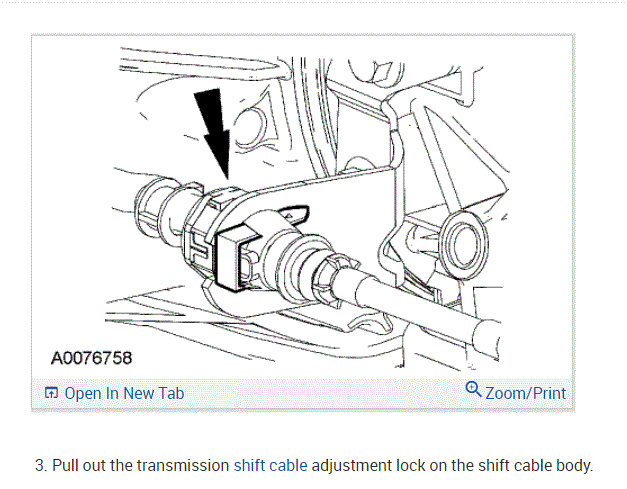 A0076758

Open In New Tab

Zoom/Print

3. Pull out the transmission shift cable adjustment lock on the shift cable body.