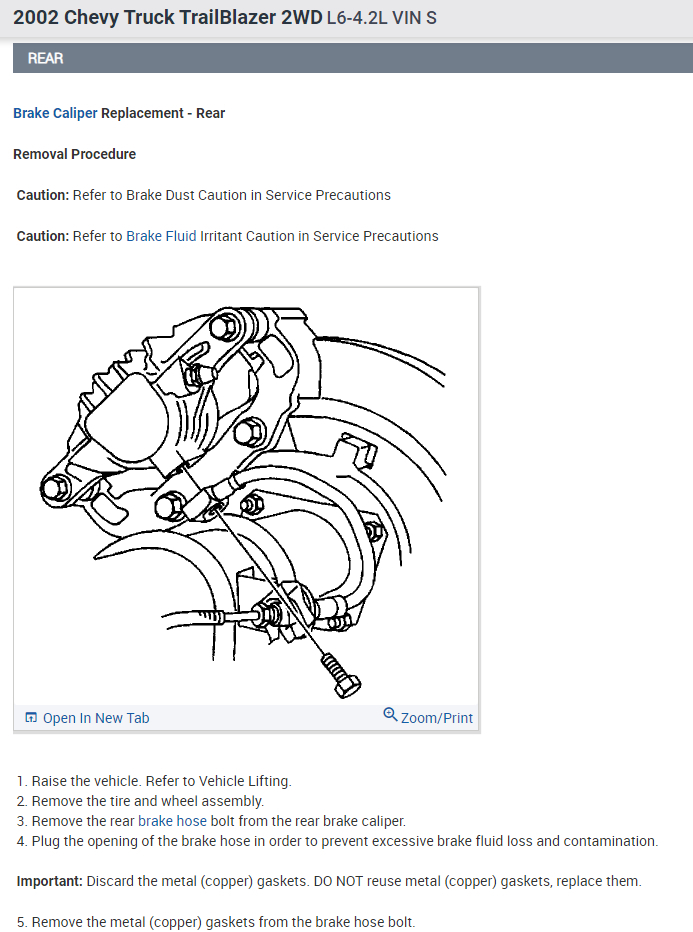 2002 Chevy Truck TrailBlazer 2WD L6-4.2L VIN S

REAR

Brake Caliper Replacement - Rear

Removal Procedure

Caution: Refer to Brake Dust Caution in Service Precautions

Caution: Refer to Brake Fluid Irritant Caution in Service Precautions

Open In New Tab

Zoom/Print

1. Raise the vehicle. Refer to Vehicle Lifting.
2. Remove the tire and wheel assembly.
3. Remove the rear brake hose bolt from the rear brake caliper.
4. Plug the opening of the brake hose in order to prevent excessive brake fluid loss and contamination.

Important: Discard the metal (copper) gaskets. DO NOT reuse metal (copper) gaskets, replace them.

5. Remove the metal (copper) gaskets from the brake hose bolt.