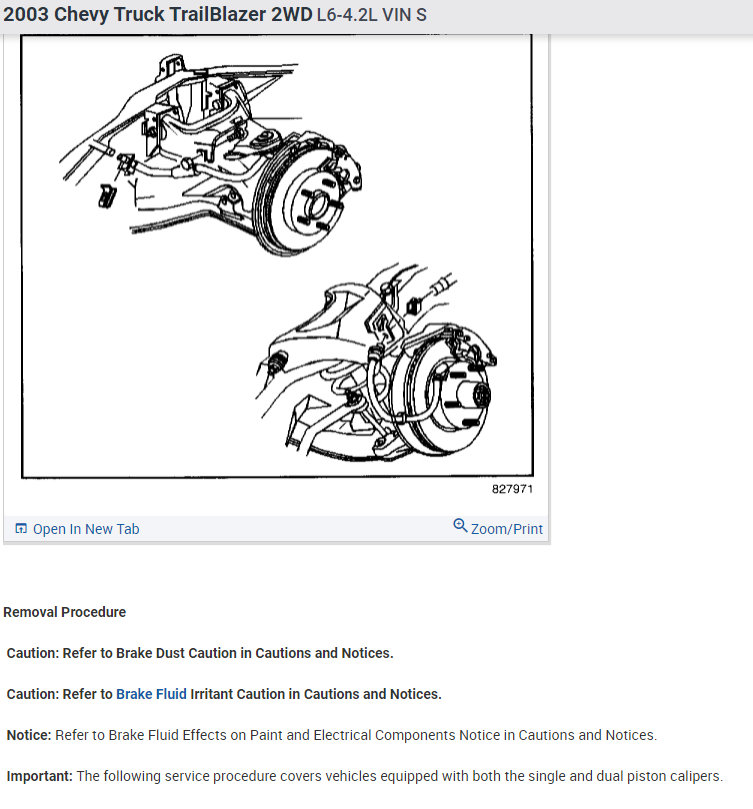 2003 Chevy Truck TrailBlazer 2WD L6-4.2L VIN S

827971

Open In New Tab

Zoom/Print

Removal Procedure

Caution: Refer to Brake Dust Caution in Cautions and Notices.

Caution: Refer to Brake Fluid Irritant Caution in Cautions and Notices.

Notice: Refer to Brake Fluid Effects on Paint and Electrical Components Notice in Cautions and Notices.

Important: The following service procedure covers vehicles equipped with both the single and dual piston calipers.