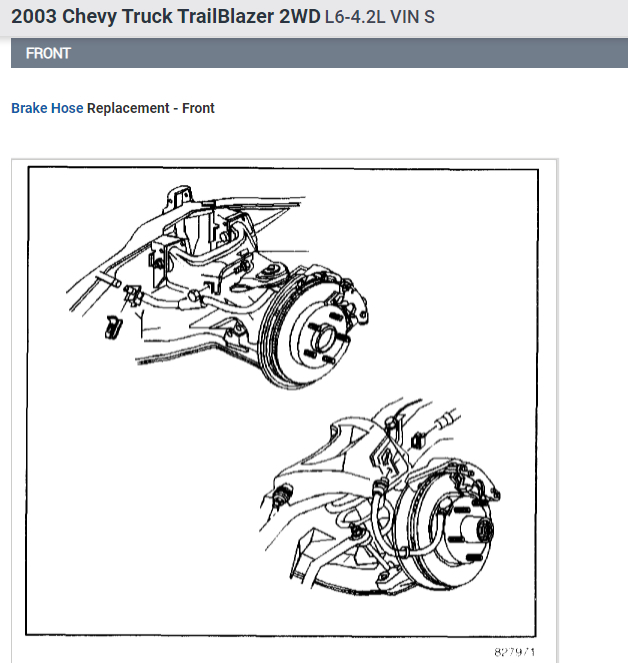 2003 Chevy Truck TrailBlazer 2WD L6-4.2L VIN S

FRONT

Brake Hose Replacement - Front

827971