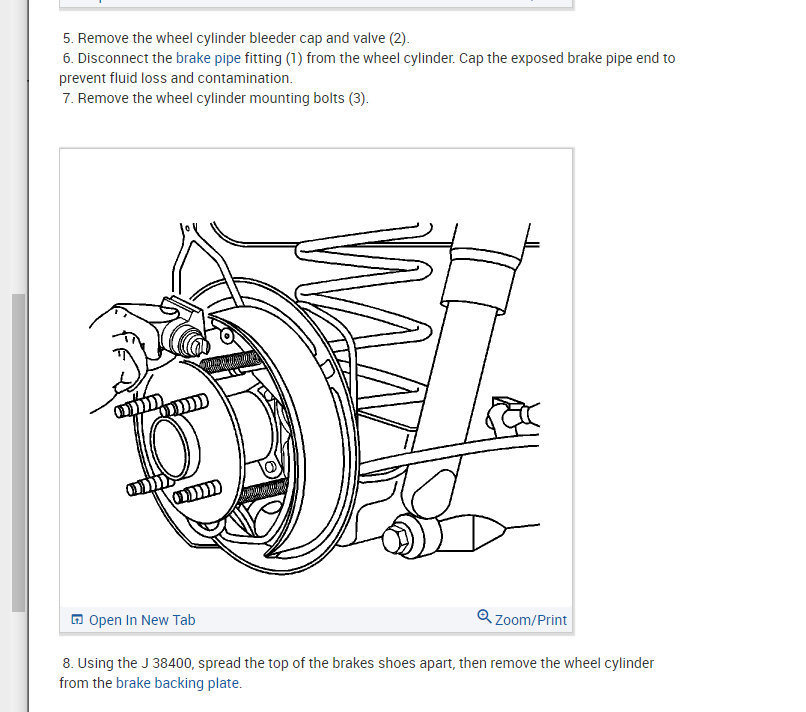 5. Remove the wheel cylinder bleeder cap and valve (2).
6. Disconnect the brake pipe fitting (1) from the wheel cylinder. Cap the exposed brake pipe end to prevent fluid loss and contamination.
7. Remove the wheel cylinder mounting bolts (3).

Open In New Tab

Zoom/Print

8. Using the J 38400, spread the top of the brakes shoes apart, then remove the wheel cylinder from the brake backing plate.