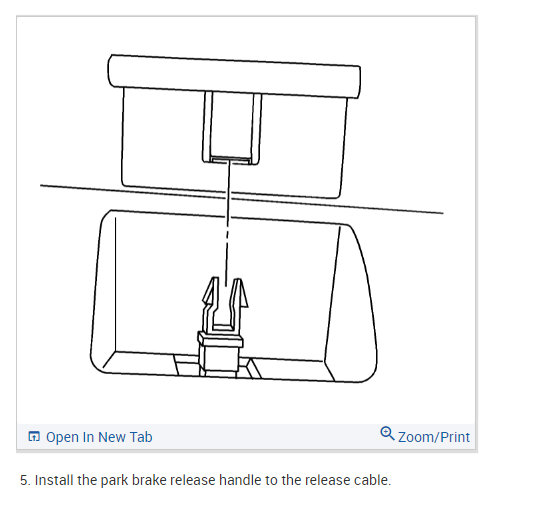 Open In New Tab Zoom/Print

5. Install the park brake release handle to the release cable.