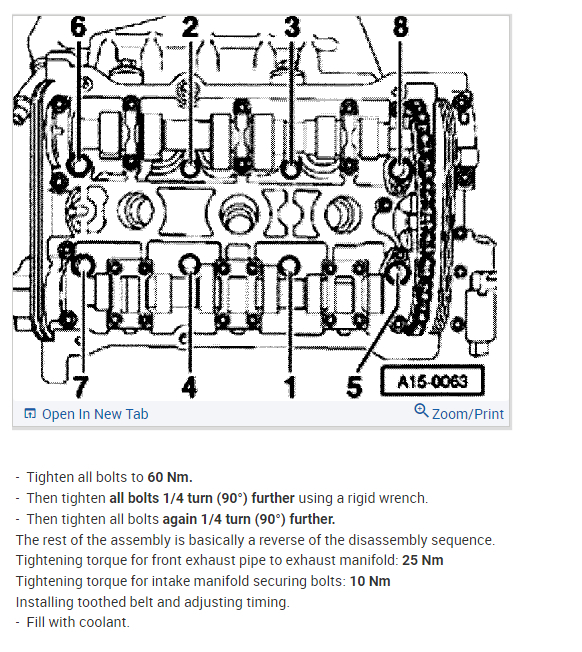 6 2 3 8

7 4 1 5

A15-0063

Open In New Tab

Zoom/Print

- Tighten all bolts to 60 Nm.
- Then tighten all bolts 1/4 turn (90°) further using a rigid wrench.
- Then tighten all bolts again 1/4 turn (90°) further.
The rest of the assembly is basically a reverse of the disassembly sequence.
Tightening torque for front exhaust pipe to exhaust manifold: 25 Nm
Tightening torque for intake manifold securing bolts: 10 Nm
Installing toothed belt and adjusting timing.
- Fill with coolant.