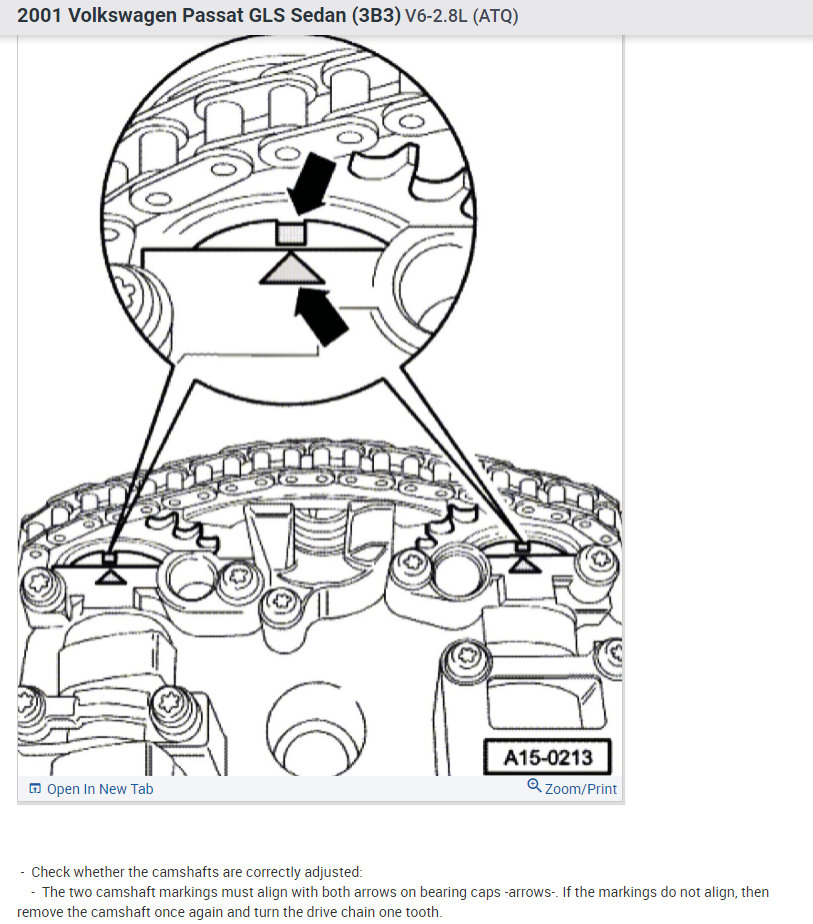 2001 Volkswagen Passat GLS Sedan (3B3) V6-2.8L (ATQ)

A15-0213

Open In New Tab

Zoom/Print

- Check whether the camshafts are correctly adjusted:

- The two camshaft markings must align with both arrows on bearing caps -arrows-. If the markings do not align, then remove the camshaft once again and turn the drive chain one tooth.