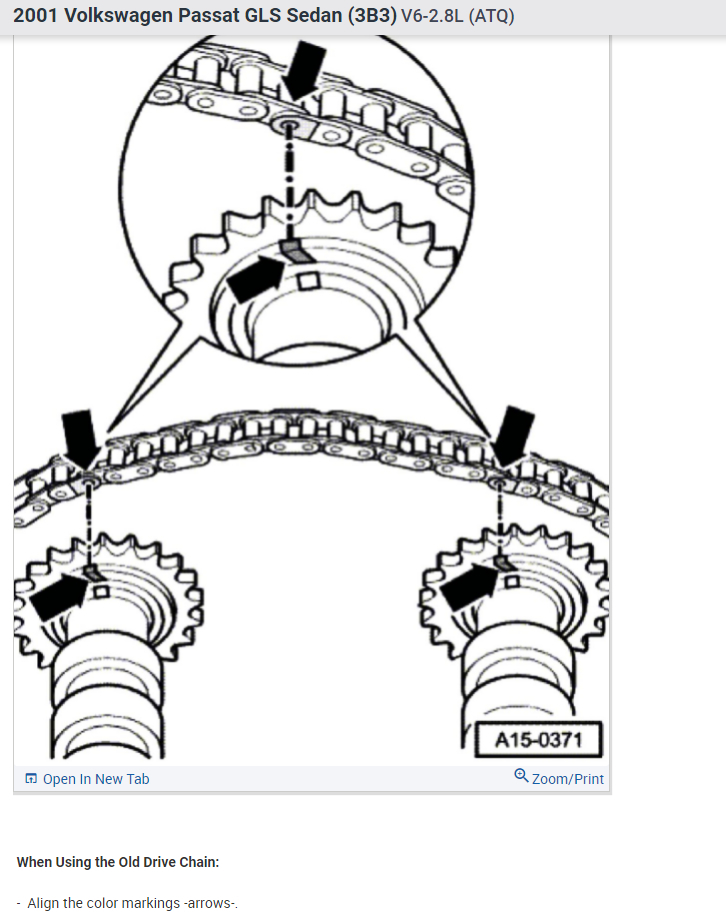 2001 Volkswagen Passat GLS Sedan (3B3) V6-2.8L (ATQ)

A15-0371

Open In New Tab

Zoom/Print

When Using the Old Drive Chain:

- Align the color markings -arrows-.