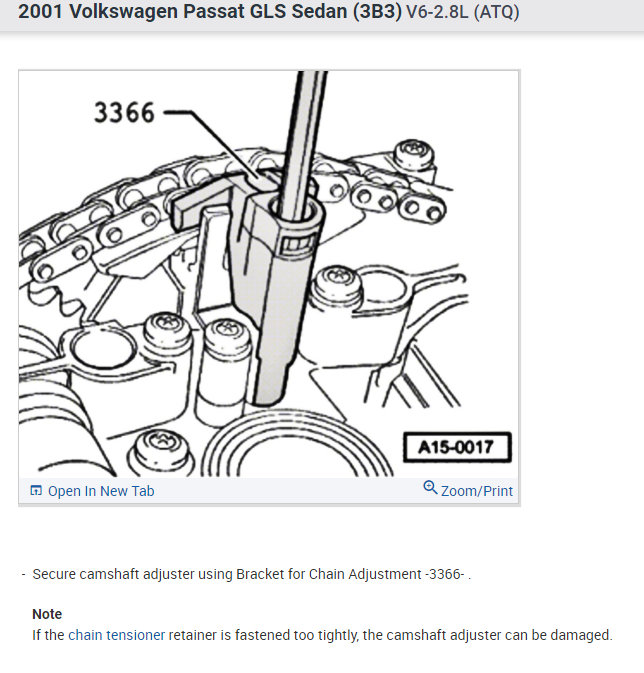 2001 Volkswagen Passat GLS Sedan (3B3) V6-2.8L (ATQ)

3366

A15-0017

Open In New Tab

Zoom/Print

- Secure camshaft adjuster using Bracket for Chain Adjustment -3366- .

Note
If the chain tensioner retainer is fastened too tightly, the camshaft adjuster can be damaged.