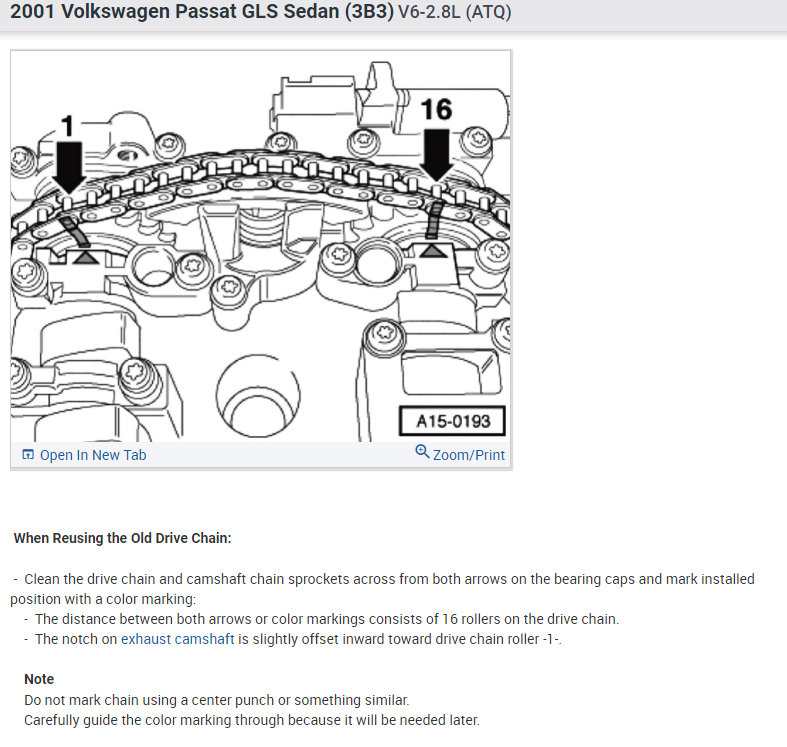 2001 Volkswagen Passat GLS Sedan (3B3) V6-2.8L (ATQ)

1

16

A15-0193

Open In New Tab

Zoom/Print

When Reusing the Old Drive Chain:

- Clean the drive chain and camshaft chain sprockets across from both arrows on the bearing caps and mark installed position with a color marking:

- The distance between both arrows or color markings consists of 16 rollers on the drive chain.

- The notch on exhaust camshaft is slightly offset inward toward drive chain roller -1-.

Note
Do not mark chain using a center punch or something similar.
Carefully guide the color marking through because it will be needed later.