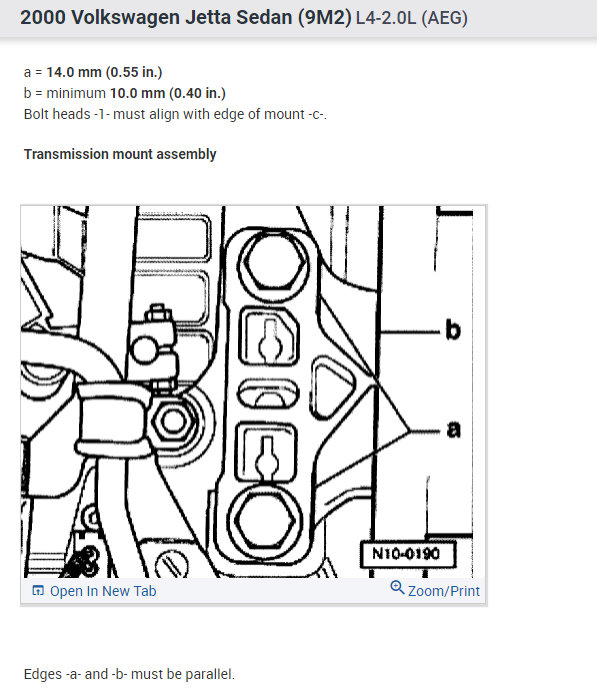 2000 Volkswagen Jetta Sedan (9M2) L4-2.0L (AEG)

a = 14.0 mm (0.55 in.)
b = minimum 10.0 mm (0.40 in.)
Bolt heads -1- must align with edge of mount -c-.

Transmission mount assembly

b

a

N10-0190

Open In New Tab

Zoom/Print

Edges -a- and -b- must be parallel.