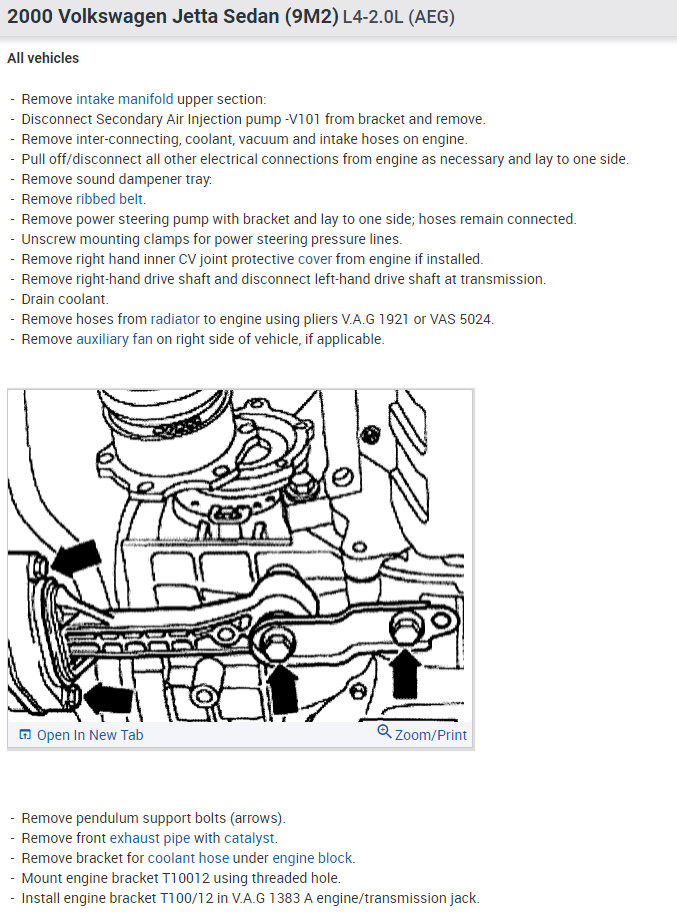 2000 Volkswagen Jetta Sedan (9M2) L4-2.0L (AEG)

All vehicles

- Remove intake manifold upper section:
- Disconnect Secondary Air Injection pump -V101 from bracket and remove.
- Remove inter-connecting, coolant, vacuum and intake hoses on engine.
- Pull off/disconnect all other electrical connections from engine as necessary and lay to one side.
- Remove sound dampener tray:
- Remove ribbed belt.
- Remove power steering pump with bracket and lay to one side; hoses remain connected.
- Unscrew mounting clamps for power steering pressure lines.
- Remove right hand inner CV joint protective cover from engine if installed.
- Remove right-hand drive shaft and disconnect left-hand drive shaft at transmission.
- Drain coolant.
- Remove hoses from radiator to engine using pliers V.A.G 1921 or VAS 5024.
- Remove auxiliary fan on right side of vehicle, if applicable.

Open In New Tab
Zoom/Print

- Remove pendulum support bolts (arrows).
- Remove front exhaust pipe with catalyst.
- Remove bracket for coolant hose under engine block.
- Mount engine bracket T10012 using threaded hole.
- Install engine bracket T100/12 in V.A.G 1383 A engine/transmission jack.