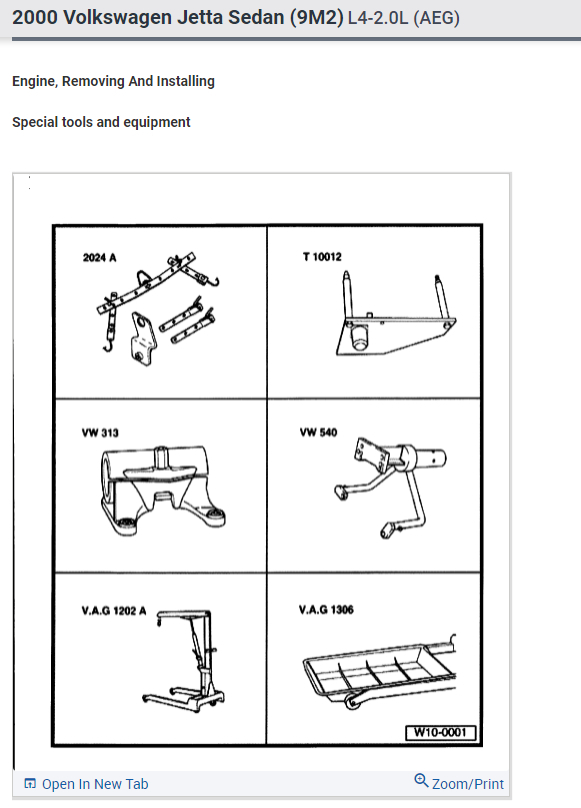 2000 Volkswagen Jetta Sedan (9M2) L4-2.0L (AEG)

Engine, Removing And Installing

Special tools and equipment

2024 A

T 10012

VW 313

VW 540

V.A.G 1202 A

V.A.G 1306

W10-0001

Open In New Tab

Zoom/Print