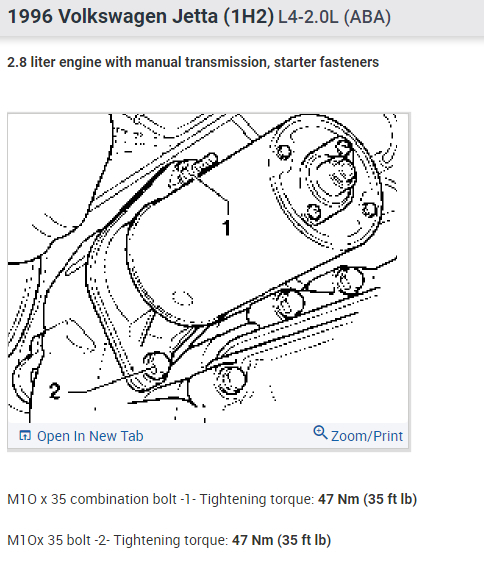 1996 Volkswagen Jetta (1H2) L4-2.0L (ABA)

2.8 liter engine with manual transmission, starter fasteners

1

2

Open In New Tab

Zoom/Print

M1O x 35 combination bolt -1- Tightening torque: 47 Nm (35 ft lb)

M1Ox 35 bolt -2- Tightening torque: 47 Nm (35 ft lb)