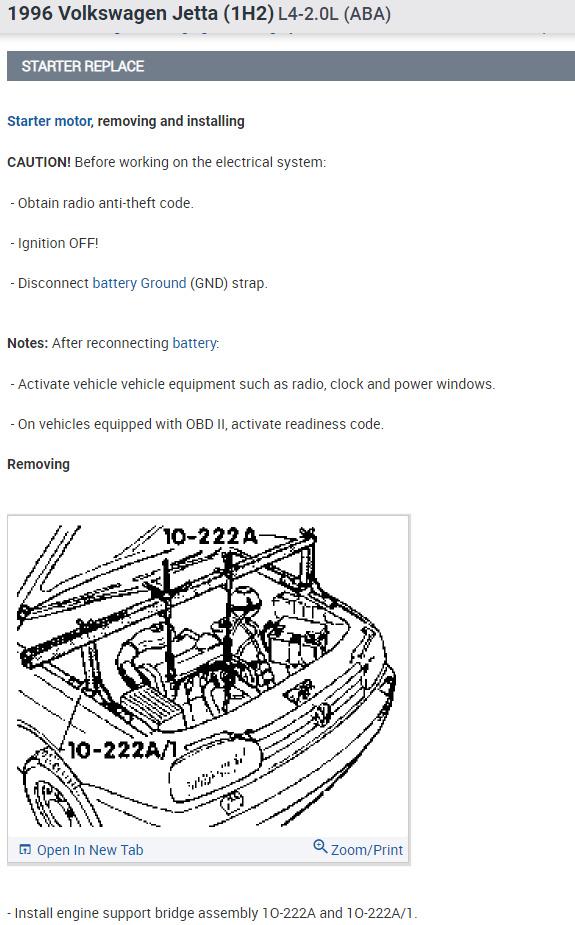 1996 Volkswagen Jetta (1H2) L4-2.0L (ABA)

STARTER REPLACE

Starter motor, removing and installing

CAUTION! Before working on the electrical system:

- Obtain radio anti-theft code.

- Ignition OFF!

- Disconnect battery Ground (GND) strap.

Notes: After reconnecting battery:

- Activate vehicle vehicle equipment such as radio, clock and power windows.

- On vehicles equipped with OBD II, activate readiness code.

Removing

10-222A

10-222A/1

Open In New Tab

Zoom/Print

- Install engine support bridge assembly 10-222A and 10-222A/1.