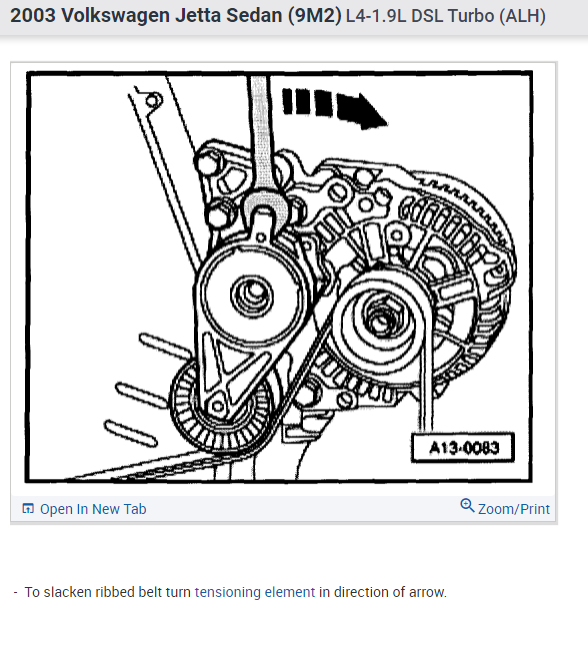 2003 Volkswagen Jetta Sedan (9M2) L4-1.9L DSL Turbo (ALH)

A13-0083

Open In New Tab

Zoom/Print

- To slacken ribbed belt turn tensioning element in direction of arrow.