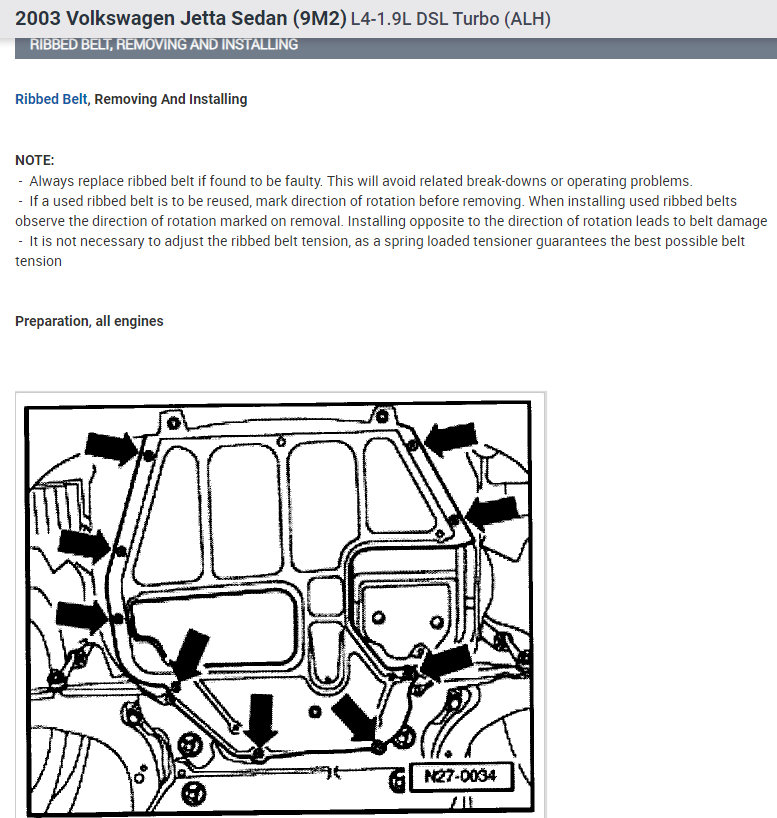 2003 Volkswagen Jetta Sedan (9M2) L4-1.9L DSL Turbo (ALH)

RIBBED BELT, REMOVING AND INSTALLING

Ribbed Belt, Removing And Installing

NOTE:
- Always replace ribbed belt if found to be faulty. This will avoid related break-downs or operating problems.
- If a used ribbed belt is to be reused, mark direction of rotation before removing. When installing used ribbed belts observe the direction of rotation marked on removal. Installing opposite to the direction of rotation leads to belt damage
- It is not necessary to adjust the ribbed belt tension, as a spring loaded tensioner guarantees the best possible belt tension

Preparation, all engines

N27-0034