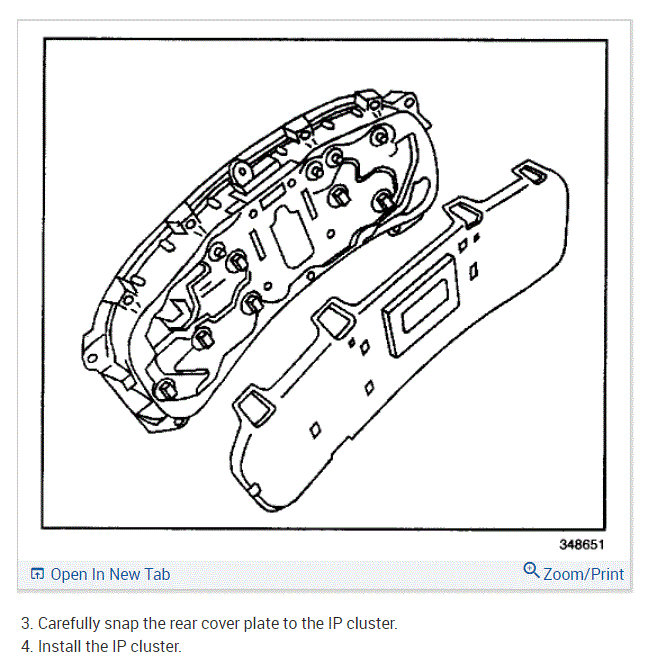 348651

Open In New Tab

Zoom/Print

3. Carefully snap the rear cover plate to the IP cluster.

4. Install the IP cluster.