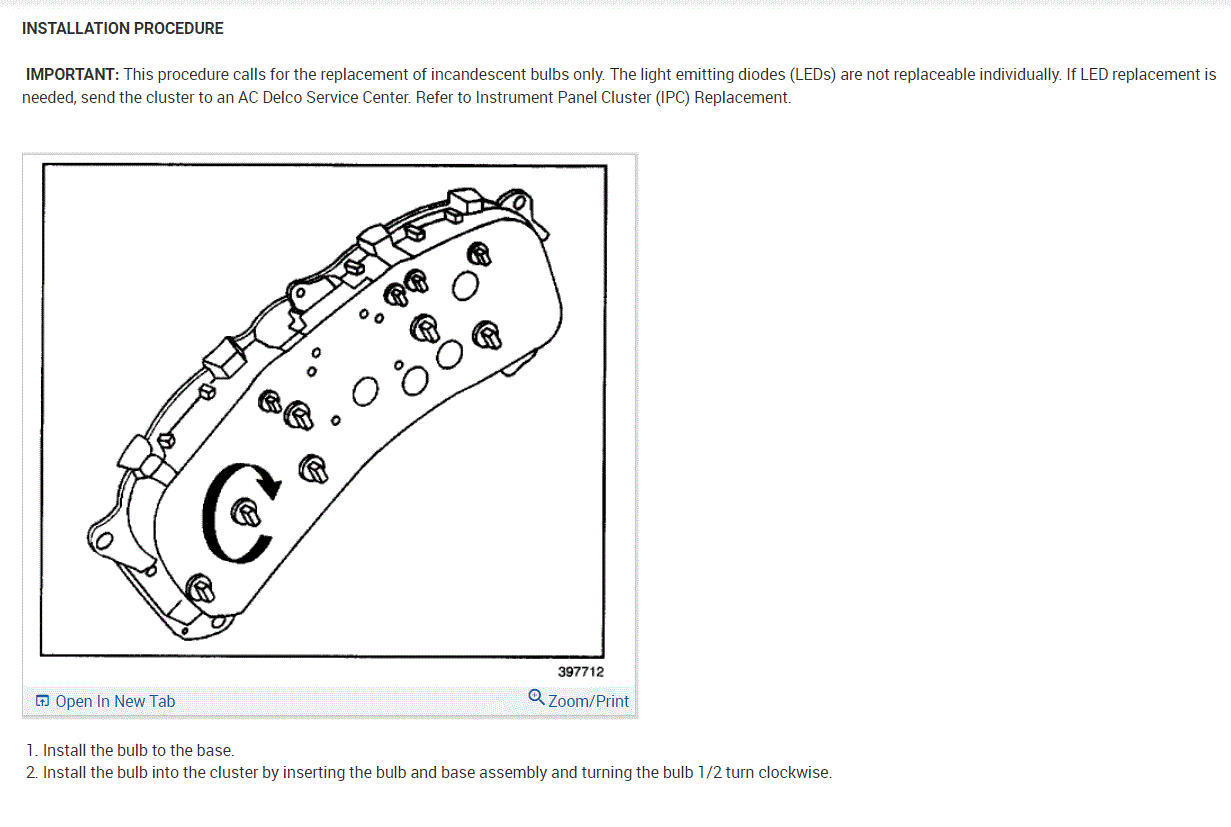 INSTALLATION PROCEDURE

IMPORTANT: This procedure calls for the replacement of incandescent bulbs only. The light emitting diodes (LEDs) are not replaceable individually. If LED replacement is needed, send the cluster to an AC Delco Service Center. Refer to Instrument Panel Cluster (IPC) Replacement.

397712

Open In New Tab

Zoom/Print

1. Install the bulb to the base.
2. Install the bulb into the cluster by inserting the bulb and base assembly and turning the bulb 1/2 turn clockwise.