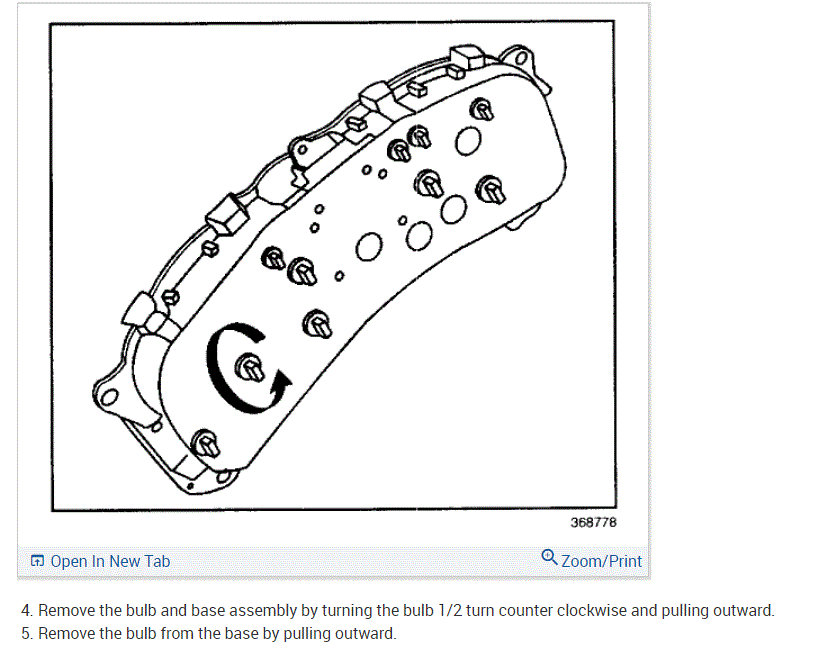 368778

Open In New Tab

Zoom/Print

4. Remove the bulb and base assembly by turning the bulb 1/2 turn counter clockwise and pulling outward.
5. Remove the bulb from the base by pulling outward.