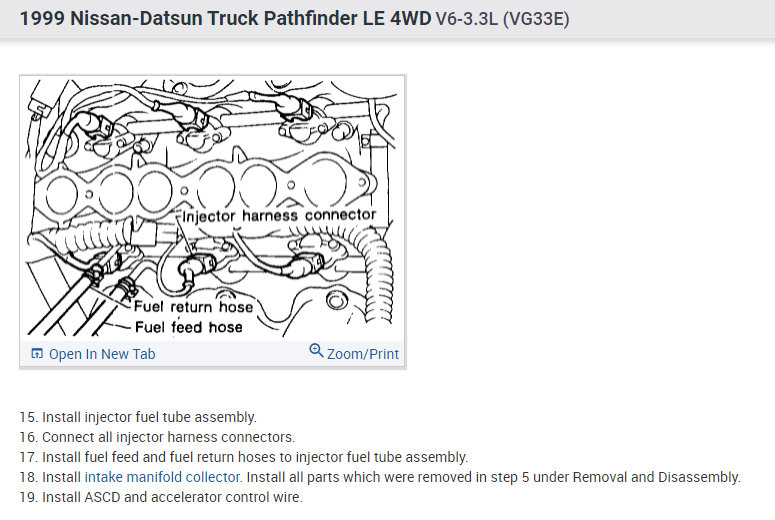 1999 Nissan-Datsun Truck Pathfinder LE 4WD V6-3.3L (VG33E)

Injector harness connector
Fuel return hose
Fuel feed hose

Open In New Tab
Zoom/Print

15. Install injector fuel tube assembly.
16. Connect all injector harness connectors.
17. Install fuel feed and fuel return hoses to injector fuel tube assembly.
18. Install intake manifold collector. Install all parts which were removed in step 5 under Removal and Disassembly.
19. Install ASCD and accelerator control wire.