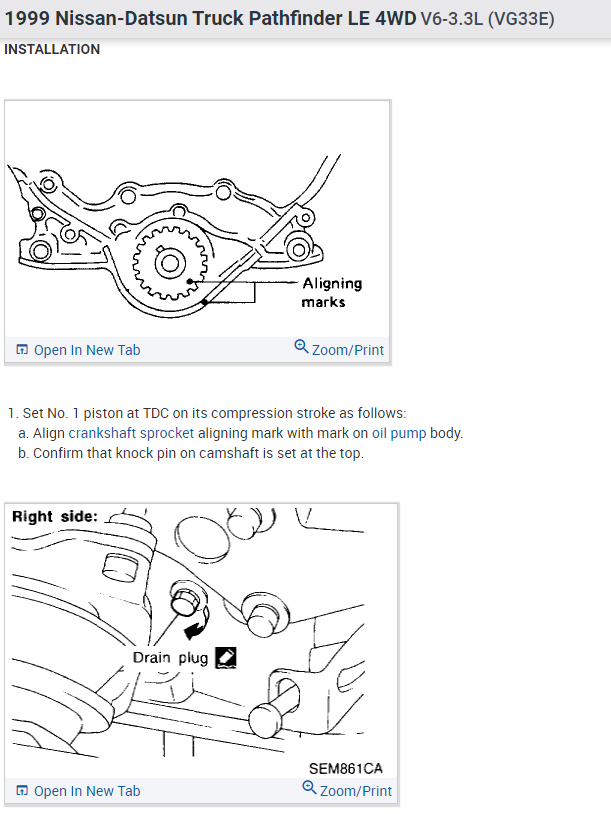 1999 Nissan-Datsun Truck Pathfinder LE 4WD V6-3.3L (VG33E)
INSTALLATION

Aligning marks

Open In New Tab Zoom/Print

1. Set No. 1 piston at TDC on its compression stroke as follows:
a. Align crankshaft sprocket aligning mark with mark on oil pump body.
b. Confirm that knock pin on camshaft is set at the top.

Right side:

Drain plug

SEM861CA

Open In New Tab Zoom/Print