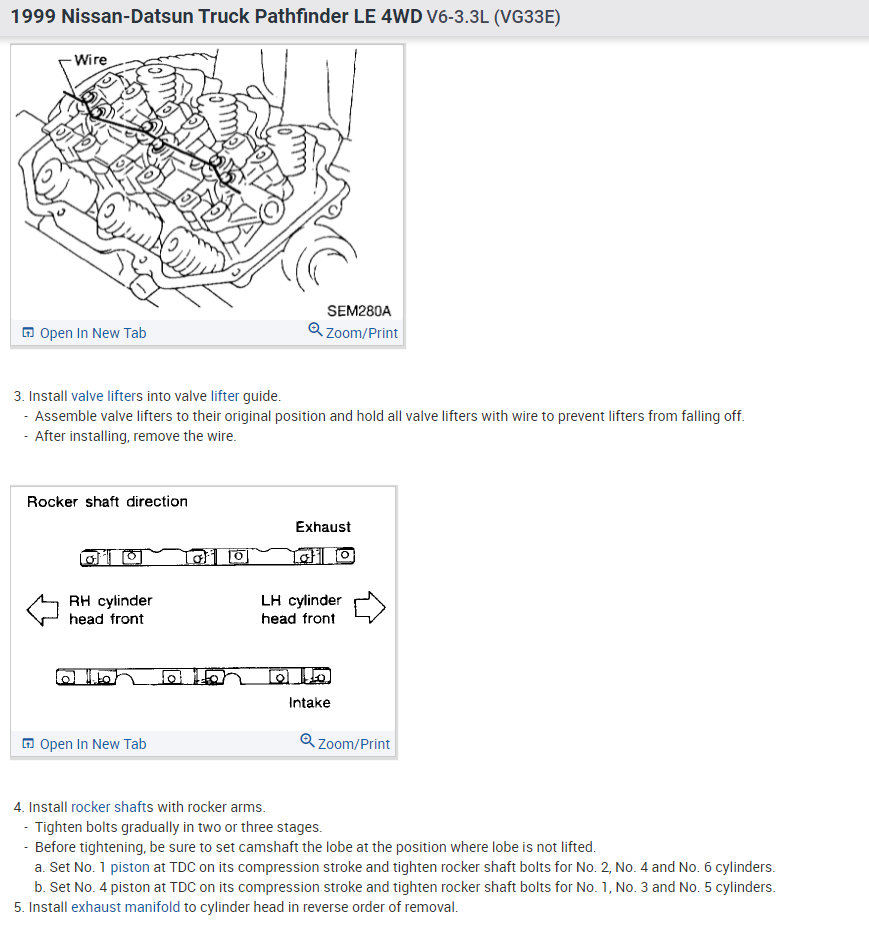 1999 Nissan-Datsun Truck Pathfinder LE 4WD V6-3.3L (VG33E)

Wire

SEM280A

Open In New Tab

Zoom/Print

3. Install valve lifters into valve lifter guide.
- Assemble valve lifters to their original position and hold all valve lifters with wire to prevent lifters from falling off.
- After installing, remove the wire.

Rocker shaft direction

Exhaust

RH cylinder head front

LH cylinder head front

Intake

Open In New Tab

Zoom/Print

4. Install rocker shafts with rocker arms.
- Tighten bolts gradually in two or three stages.
- Before tightening, be sure to set camshaft the lobe at the position where lobe is not lifted.
a. Set No. 1 piston at TDC on its compression stroke and tighten rocker shaft bolts for No. 2, No. 4 and No. 6 cylinders.
b. Set No. 4 piston at TDC on its compression stroke and tighten rocker shaft bolts for No. 1, No. 3 and No. 5 cylinders.
5. Install exhaust manifold to cylinder head in reverse order of removal.