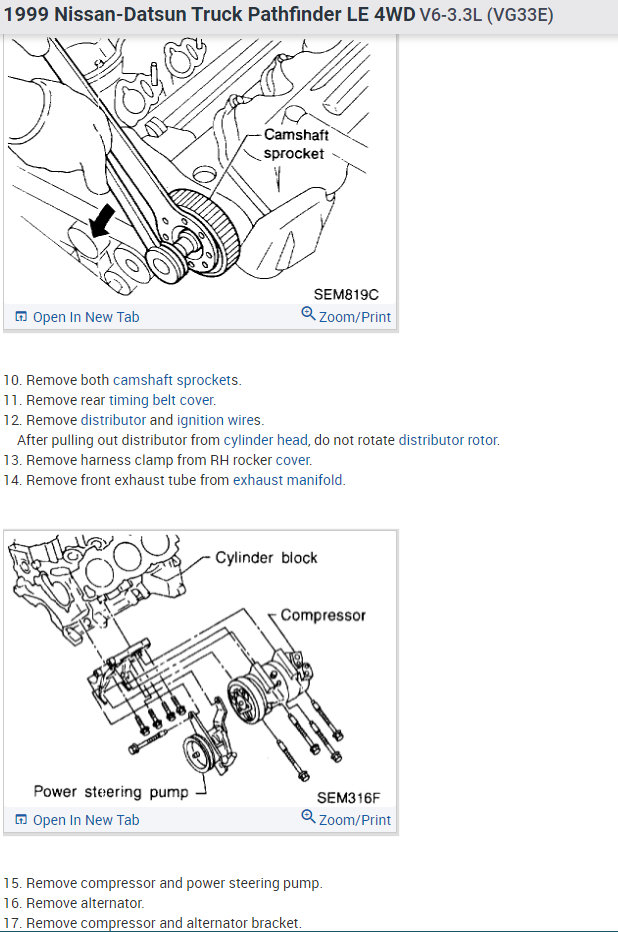 1999 Nissan-Datsun Truck Pathfinder LE 4WD V6-3.3L (VG33E)

Camshaft sprocket

SEM819C

Open In New Tab

Zoom/Print

10. Remove both camshaft sprockets.
11. Remove rear timing belt cover.
12. Remove distributor and ignition wires.
After pulling out distributor from cylinder head, do not rotate distributor rotor.
13. Remove harness clamp from RH rocker cover.
14. Remove front exhaust tube from exhaust manifold.

Cylinder block

Compressor

Power steering pump

SEM316F

Open In New Tab

Zoom/Print

15. Remove compressor and power steering pump.
16. Remove alternator.
17. Remove compressor and alternator bracket.