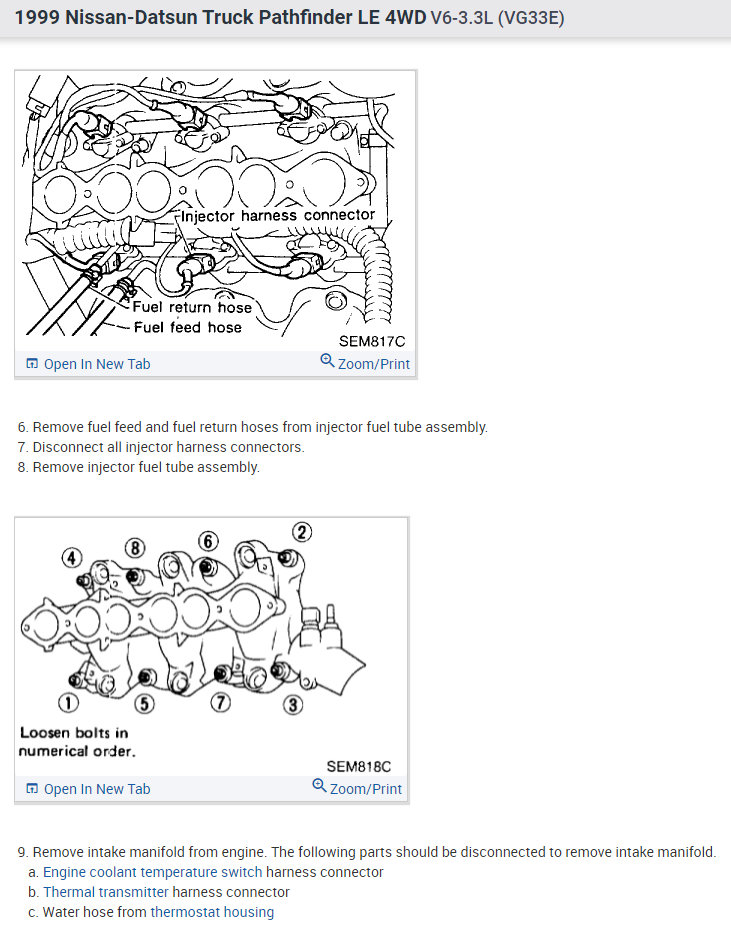 1999 Nissan-Datsun Truck Pathfinder LE 4WD V6-3.3L (VG33E)

Injector harness connector
Fuel return hose
Fuel feed hose
SEM817C

Open In New Tab
Zoom/Print

6. Remove fuel feed and fuel return hoses from injector fuel tube assembly.
7. Disconnect all injector harness connectors.
8. Remove injector fuel tube assembly.

4
8
6
2
1
5
7
3
Loosen bolts in numerical order.
SEM818C

Open In New Tab
Zoom/Print

9. Remove intake manifold from engine. The following parts should be disconnected to remove intake manifold.
a. Engine coolant temperature switch harness connector
b. Thermal transmitter harness connector
c. Water hose from thermostat housing