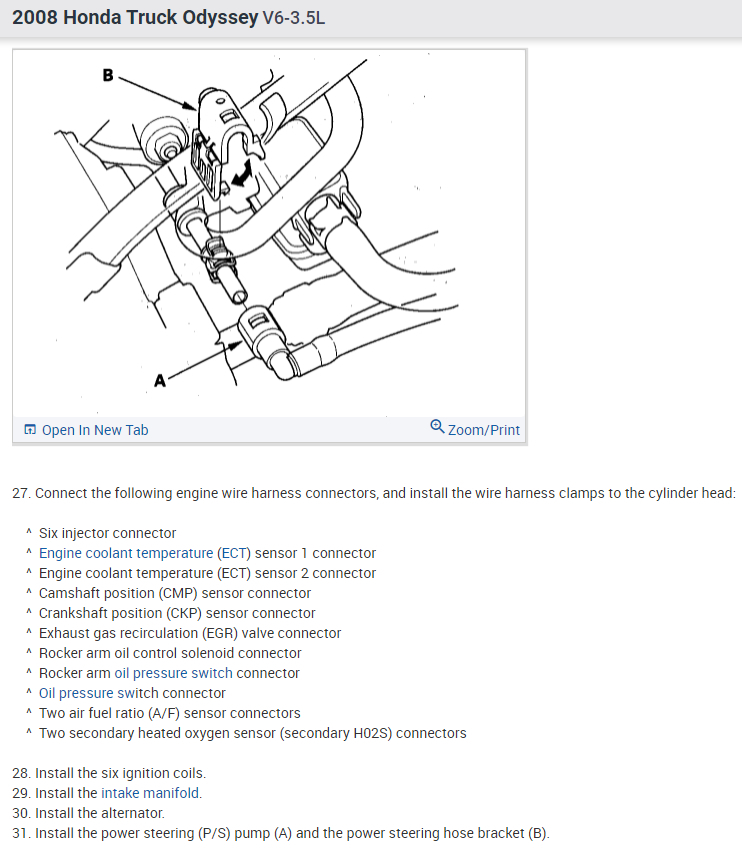 2008 Honda Truck Odyssey V6-3.5L

B

A

Open In New Tab

Zoom/Print

27. Connect the following engine wire harness connectors, and install the wire harness clamps to the cylinder head:

^ Six injector connector
^ Engine coolant temperature (ECT) sensor 1 connector
^ Engine coolant temperature (ECT) sensor 2 connector
^ Camshaft position (CMP) sensor connector
^ Crankshaft position (CKP) sensor connector
^ Exhaust gas recirculation (EGR) valve connector
^ Rocker arm oil control solenoid connector
^ Rocker arm oil pressure switch connector
^ Oil pressure switch connector
^ Two air fuel ratio (A/F) sensor connectors
^ Two secondary heated oxygen sensor (secondary H02S) connectors

28. Install the six ignition coils.
29. Install the intake manifold.
30. Install the alternator.
31. Install the power steering (P/S) pump (A) and the power steering hose bracket (B).