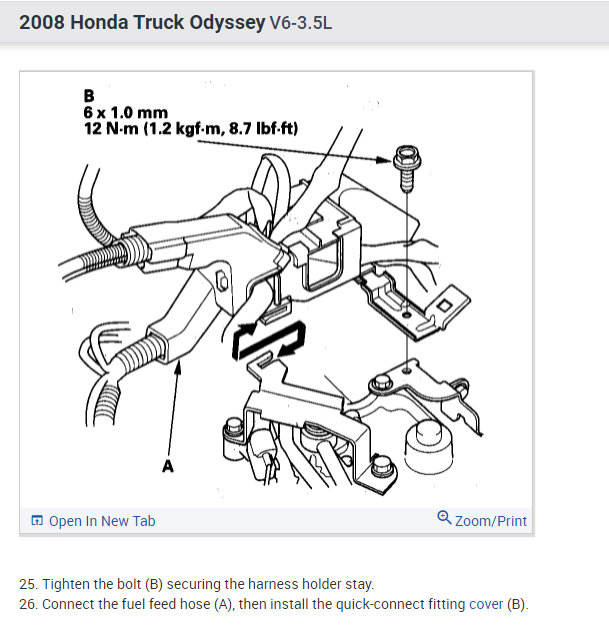 2008 Honda Truck Odyssey V6-3.5L

B
6 x 1.0 mm
12 N·m (1.2 kgf·m, 8.7 lbf·ft)

A

Open In New Tab
Zoom/Print

25. Tighten the bolt (B) securing the harness holder stay.
26. Connect the fuel feed hose (A), then install the quick-connect fitting cover (B).