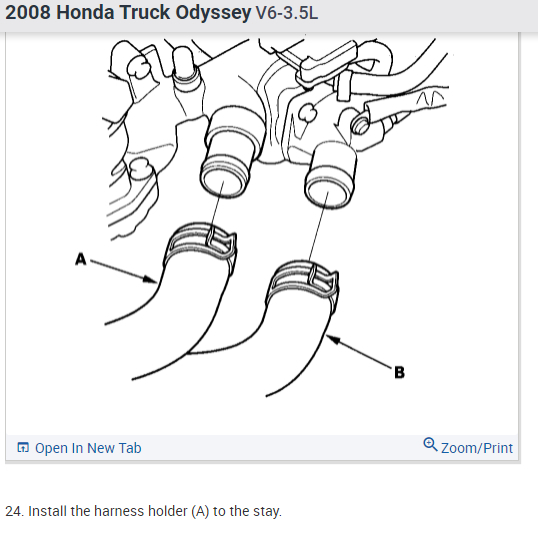 2008 Honda Truck Odyssey V6-3.5L

A

B

Open In New Tab

Zoom/Print

24. Install the harness holder (A) to the stay.