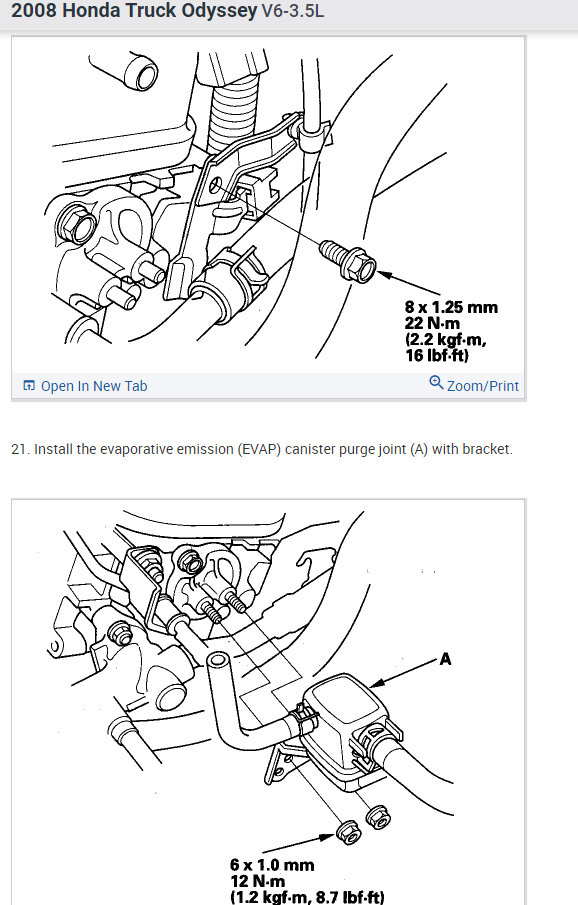 2008 Honda Truck Odyssey V6-3.5L

8 x 1.25 mm
22 N·m
(2.2 kgf·m,
16 lbf·ft)

Open In New Tab

Zoom/Print

21. Install the evaporative emission (EVAP) canister purge joint (A) with bracket.

A

6 x 1.0 mm
12 N·m
(1.2 kgf·m, 8.7 lbf·ft)