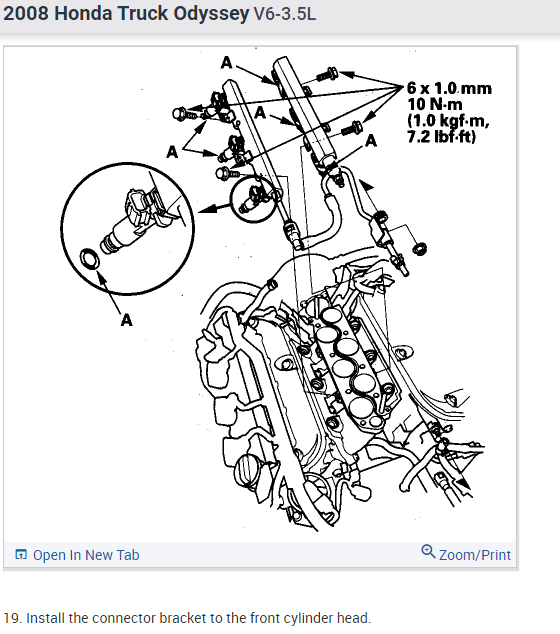 2008 Honda Truck Odyssey V6-3.5L

A
A
A
A
A
6 x 1.0 mm
10 N·m
(1.0 kgf·m,
7.2 lbf·ft)

Open In New Tab
Zoom/Print

19. Install the connector bracket to the front cylinder head.