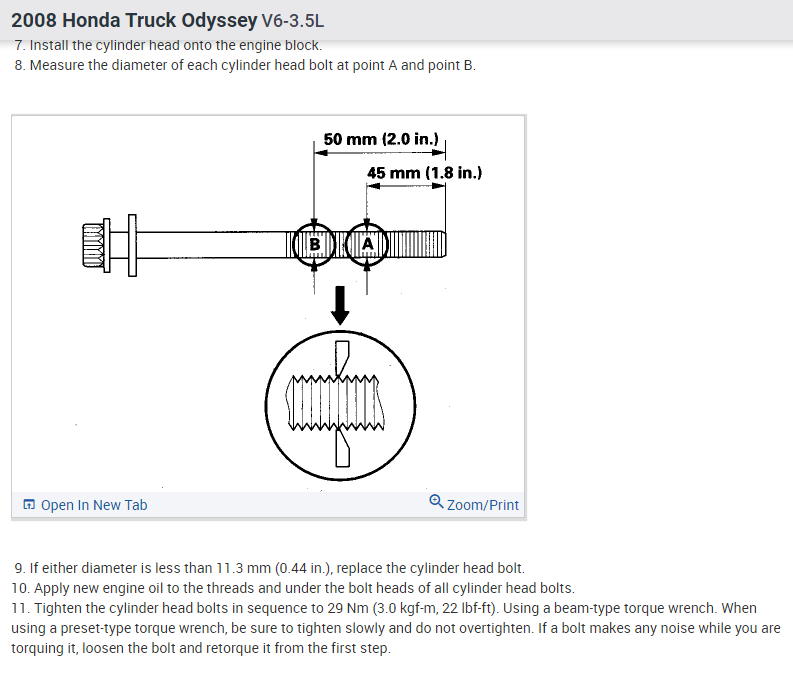 2008 Honda Truck Odyssey V6-3.5L

7. Install the cylinder head onto the engine block.
8. Measure the diameter of each cylinder head bolt at point A and point B.

50 mm (2.0 in.)
45 mm (1.8 in.)
B
A

Open In New Tab
Zoom/Print

9. If either diameter is less than 11.3 mm (0.44 in.), replace the cylinder head bolt.
10. Apply new engine oil to the threads and under the bolt heads of all cylinder head bolts.
11. Tighten the cylinder head bolts in sequence to 29 Nm (3.0 kgf-m, 22 lbf-ft). Using a beam-type torque wrench. When using a preset-type torque wrench, be sure to tighten slowly and do not overtighten. If a bolt makes any noise while you are torquing it, loosen the bolt and retorque it from the first step.