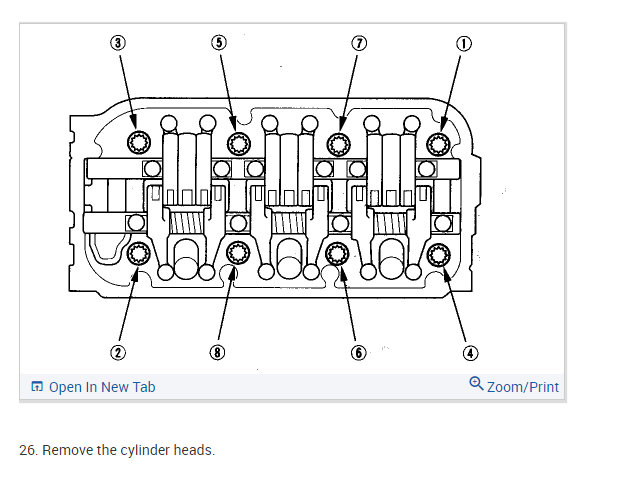 ③ ⑤ ⑦ ①

② ⑧ ⑥ ④

Open In New Tab Zoom/Print

26. Remove the cylinder heads.