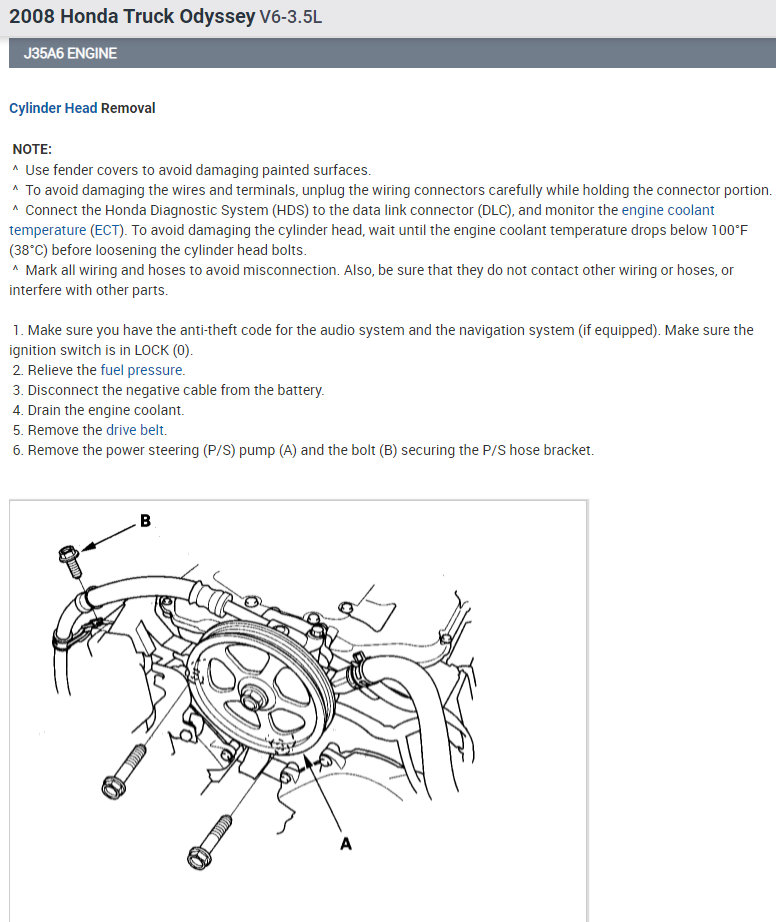 2008 Honda Truck Odyssey V6-3.5L

J35A6 ENGINE

Cylinder Head Removal

NOTE:
^ Use fender covers to avoid damaging painted surfaces.
^ To avoid damaging the wires and terminals, unplug the wiring connectors carefully while holding the connector portion.
^ Connect the Honda Diagnostic System (HDS) to the data link connector (DLC), and monitor the engine coolant temperature (ECT). To avoid damaging the cylinder head, wait until the engine coolant temperature drops below 100°F (38°C) before loosening the cylinder head bolts.
^ Mark all wiring and hoses to avoid misconnection. Also, be sure that they do not contact other wiring or hoses, or interfere with other parts.

1. Make sure you have the anti-theft code for the audio system and the navigation system (if equipped). Make sure the ignition switch is in LOCK (0).
2. Relieve the fuel pressure.
3. Disconnect the negative cable from the battery.
4. Drain the engine coolant.
5. Remove the drive belt.
6. Remove the power steering (P/S) pump (A) and the bolt (B) securing the P/S hose bracket.

B

A