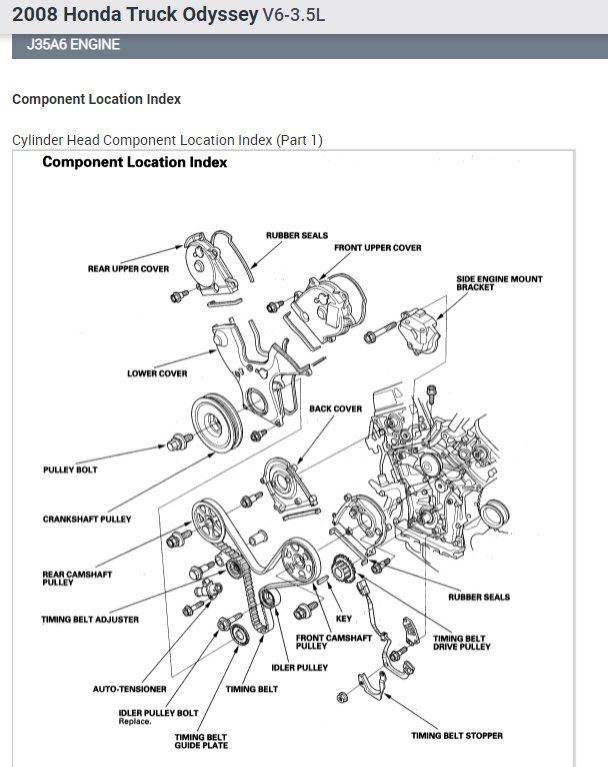 2008 Honda Truck Odyssey V6-3.5L

J35A6 ENGINE

Component Location Index

Cylinder Head Component Location Index (Part 1)

Component Location Index

RUBBER SEALS

FRONT UPPER COVER

REAR UPPER COVER

SIDE ENGINE MOUNT BRACKET

LOWER COVER

BACK COVER

PULLEY BOLT

CRANKSHAFT PULLEY

REAR CAMSHAFT PULLEY

RUBBER SEALS

TIMING BELT ADJUSTER

KEY

FRONT CAMSHAFT PULLEY

TIMING BELT DRIVE PULLEY

IDLER PULLEY

AUTO-TENSIONER

TIMING BELT

IDLER PULLEY BOLT
Replace.

TIMING BELT GUIDE PLATE

TIMING BELT STOPPER