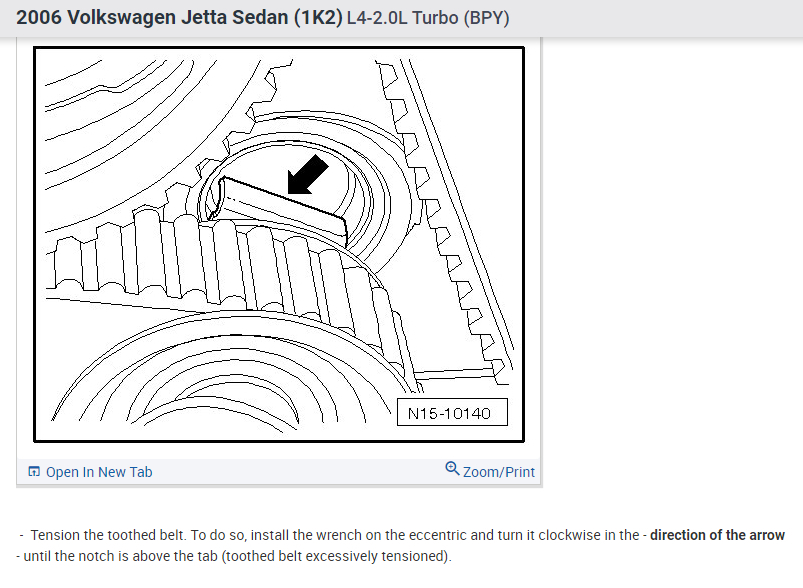 2006 Volkswagen Jetta Sedan (1K2) L4-2.0L Turbo (BPY)

N15-10140

Open In New Tab

Zoom/Print

- Tension the toothed belt. To do so, install the wrench on the eccentric and turn it clockwise in the - direction of the arrow - until the notch is above the tab (toothed belt excessively tensioned).