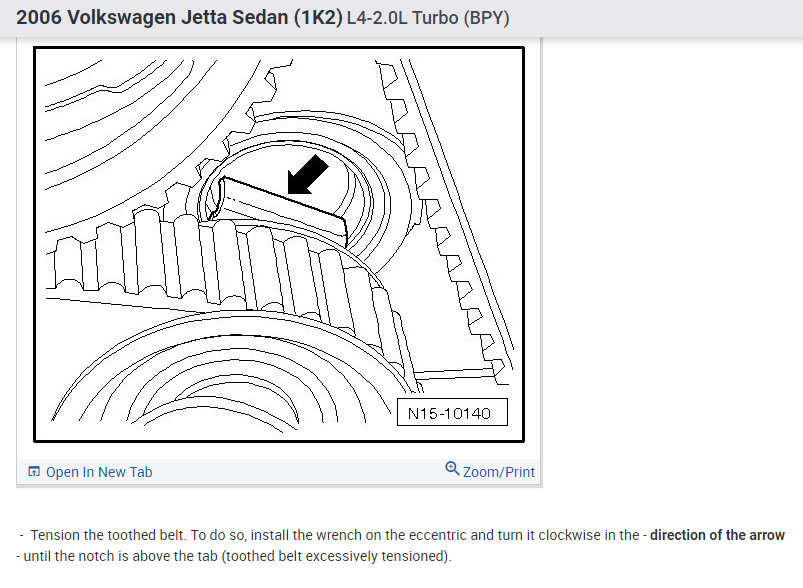 2006 Volkswagen Jetta Sedan (1K2) L4-2.0L Turbo (BPY)

N15-10140

Open In New Tab

Zoom/Print

- Tension the toothed belt. To do so, install the wrench on the eccentric and turn it clockwise in the - direction of the arrow - until the notch is above the tab (toothed belt excessively tensioned).