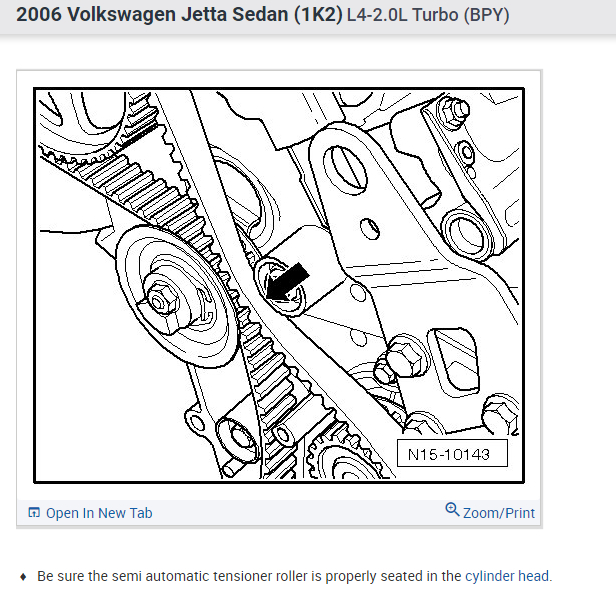 2006 Volkswagen Jetta Sedan (1K2) L4-2.0L Turbo (BPY)

N15-10143

Open In New Tab

Zoom/Print

♦ Be sure the semi automatic tensioner roller is properly seated in the cylinder head.