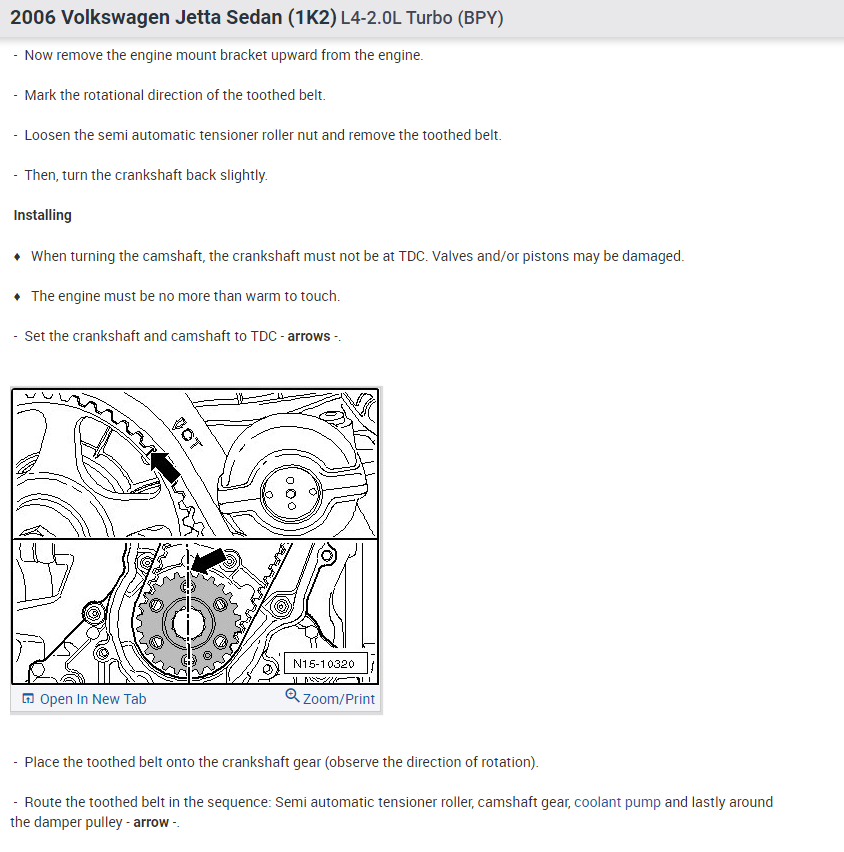 2006 Volkswagen Jetta Sedan (1K2) L4-2.0L Turbo (BPY)

- Now remove the engine mount bracket upward from the engine.

- Mark the rotational direction of the toothed belt.

- Loosen the semi automatic tensioner roller nut and remove the toothed belt.

- Then, turn the crankshaft back slightly.

Installing

♦ When turning the camshaft, the crankshaft must not be at TDC. Valves and/or pistons may be damaged.

♦ The engine must be no more than warm to touch.

- Set the crankshaft and camshaft to TDC - arrows -.

OT

N15-10320

Open In New Tab

Zoom/Print

- Place the toothed belt onto the crankshaft gear (observe the direction of rotation).

- Route the toothed belt in the sequence: Semi automatic tensioner roller, camshaft gear, coolant pump and lastly around the damper pulley - arrow -.