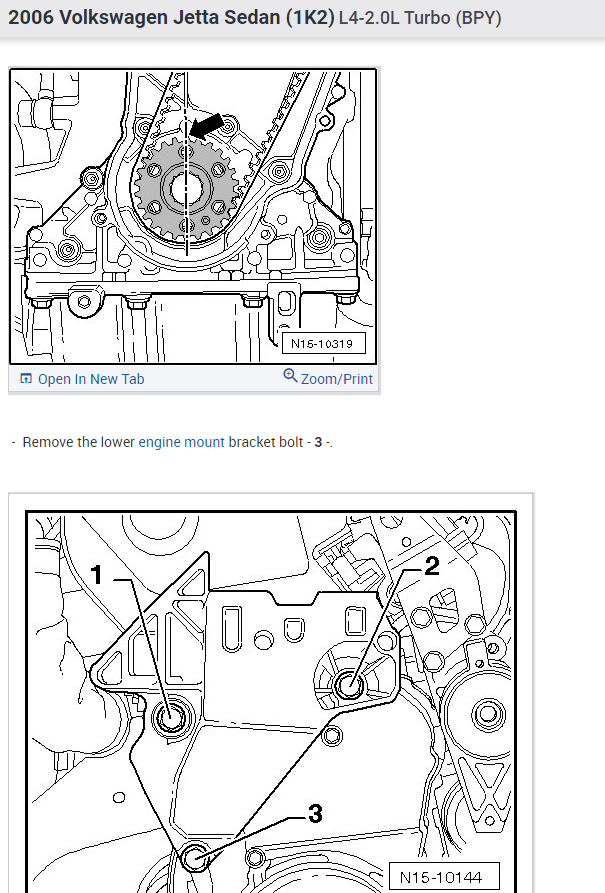 2006 Volkswagen Jetta Sedan (1K2) L4-2.0L Turbo (BPY)

N15-10319

Open In New Tab Zoom/Print

- Remove the lower engine mount bracket bolt - 3 -.

1

2

3

N15-10144