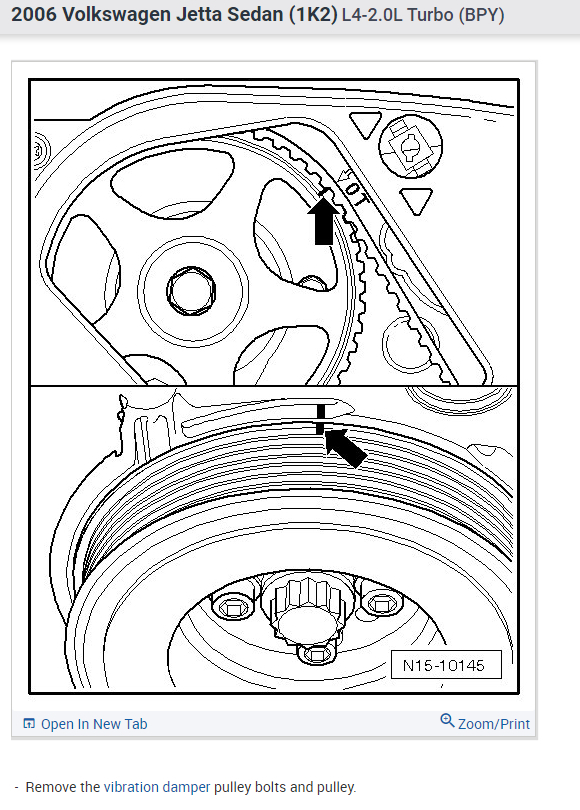 2006 Volkswagen Jetta Sedan (1K2) L4-2.0L Turbo (BPY)

OT

N15-10145

Open In New Tab

Zoom/Print

- Remove the vibration damper pulley bolts and pulley.