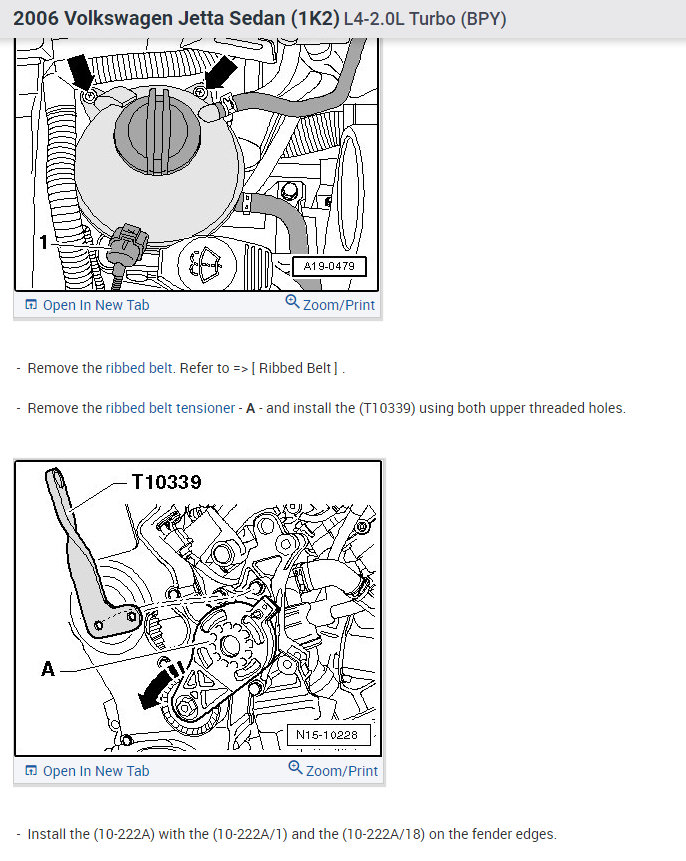 2006 Volkswagen Jetta Sedan (1K2) L4-2.0L Turbo (BPY)

1

A19-0479

Open In New Tab

Zoom/Print

- Remove the ribbed belt. Refer to => [ Ribbed Belt ] .

- Remove the ribbed belt tensioner - A - and install the (T10339) using both upper threaded holes.

T10339

A

N15-10228

Open In New Tab

Zoom/Print

- Install the (10-222A) with the (10-222A/1) and the (10-222A/18) on the fender edges.