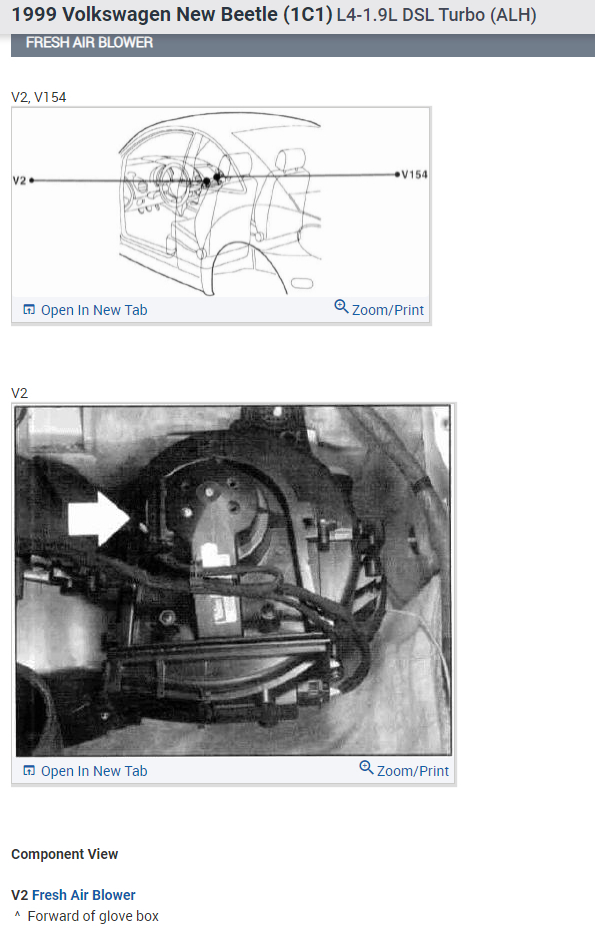 1999 Volkswagen New Beetle (1C1) L4-1.9L DSL Turbo (ALH)

FRESH AIR BLOWER

V2, V154

V2

V154

Open In New Tab

Zoom/Print

V2

Open In New Tab

Zoom/Print

Component View

V2 Fresh Air Blower

^ Forward of glove box